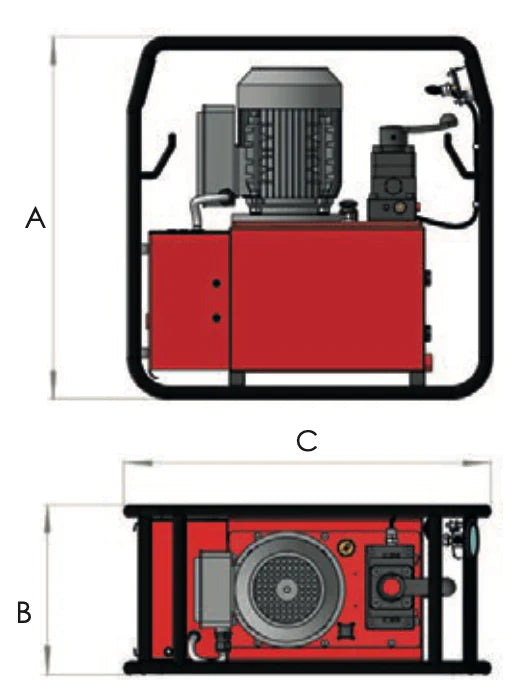 A

C

B